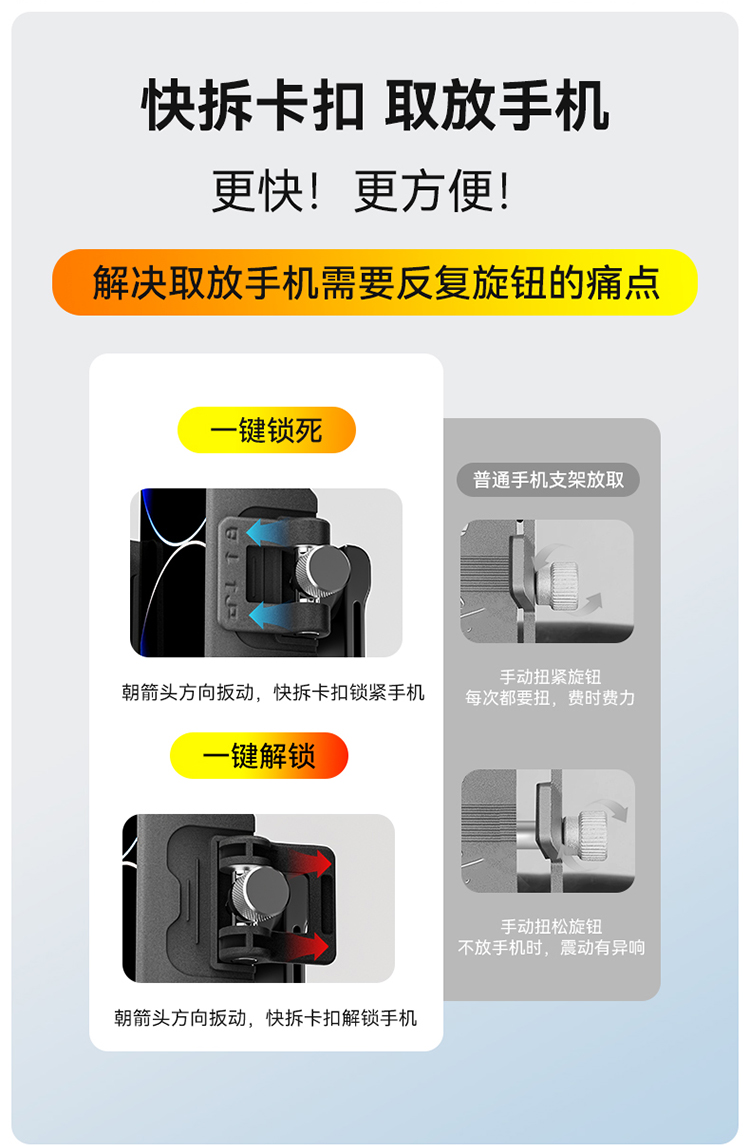 快拆卡扣 取放手机
更快！更方便！

解决取放手机需要反复旋钮的痛点

一键锁死

朝箭头方向扳动，快拆卡扣锁紧手机

一键解锁

朝箭头方向扳动，快拆卡扣解锁手机

普通手机支架放取

手动扭紧旋钮
每次都要扭，费时费力

手动扭松旋钮
不放手机时，震动有异响