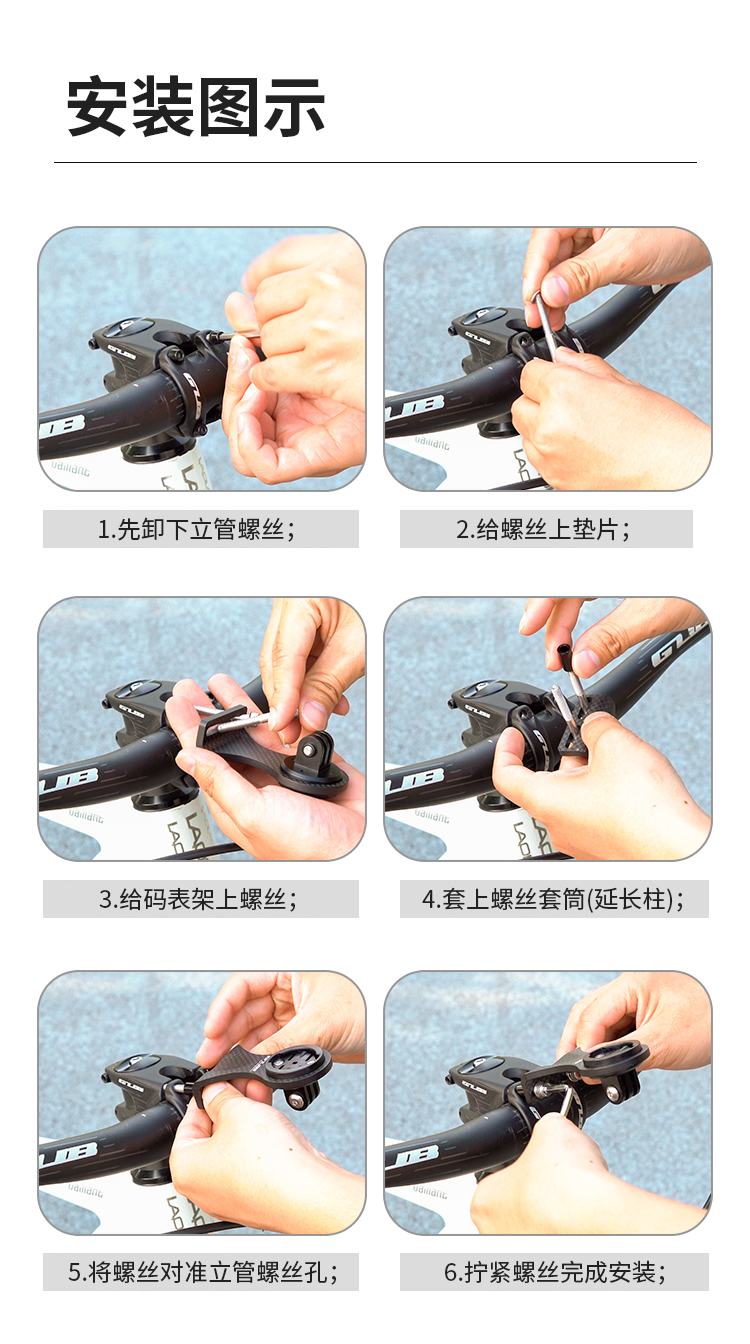 安装图示

1.先卸下立管螺丝；

2.给螺丝上垫片；

3.给码表架上螺丝；

4.套上螺丝套筒(延长柱)；

5.将螺丝对准立管螺丝孔；

6.拧紧螺丝完成安装；