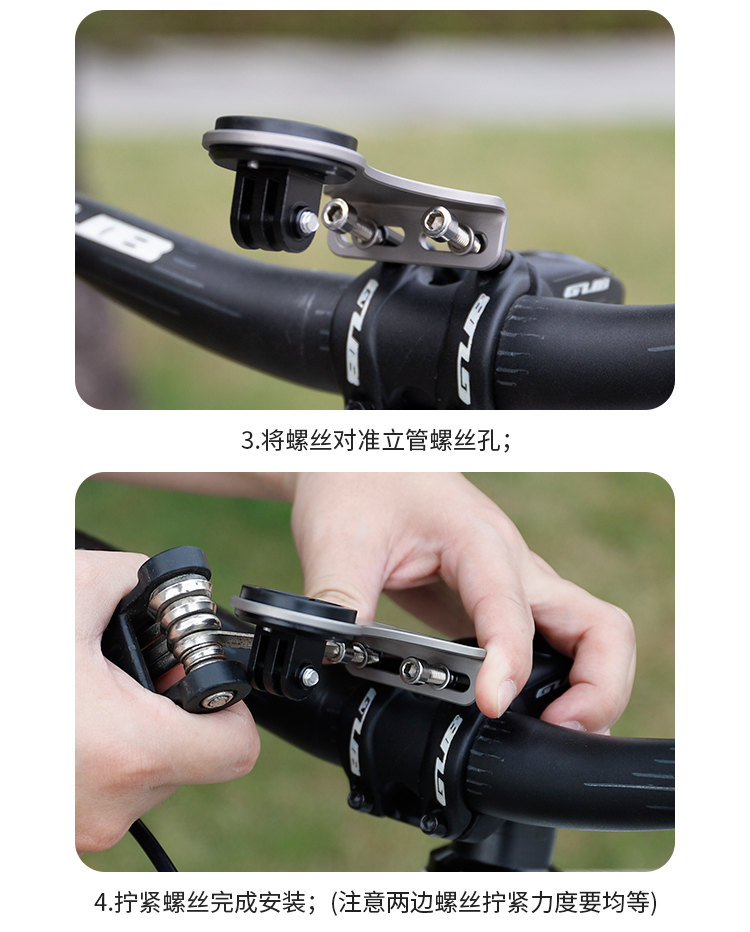 GUB

GUB

GUB

3.将螺丝对准立管螺丝孔；

GUB

GUB

4.拧紧螺丝完成安装；(注意两边螺丝拧紧力度要均等)