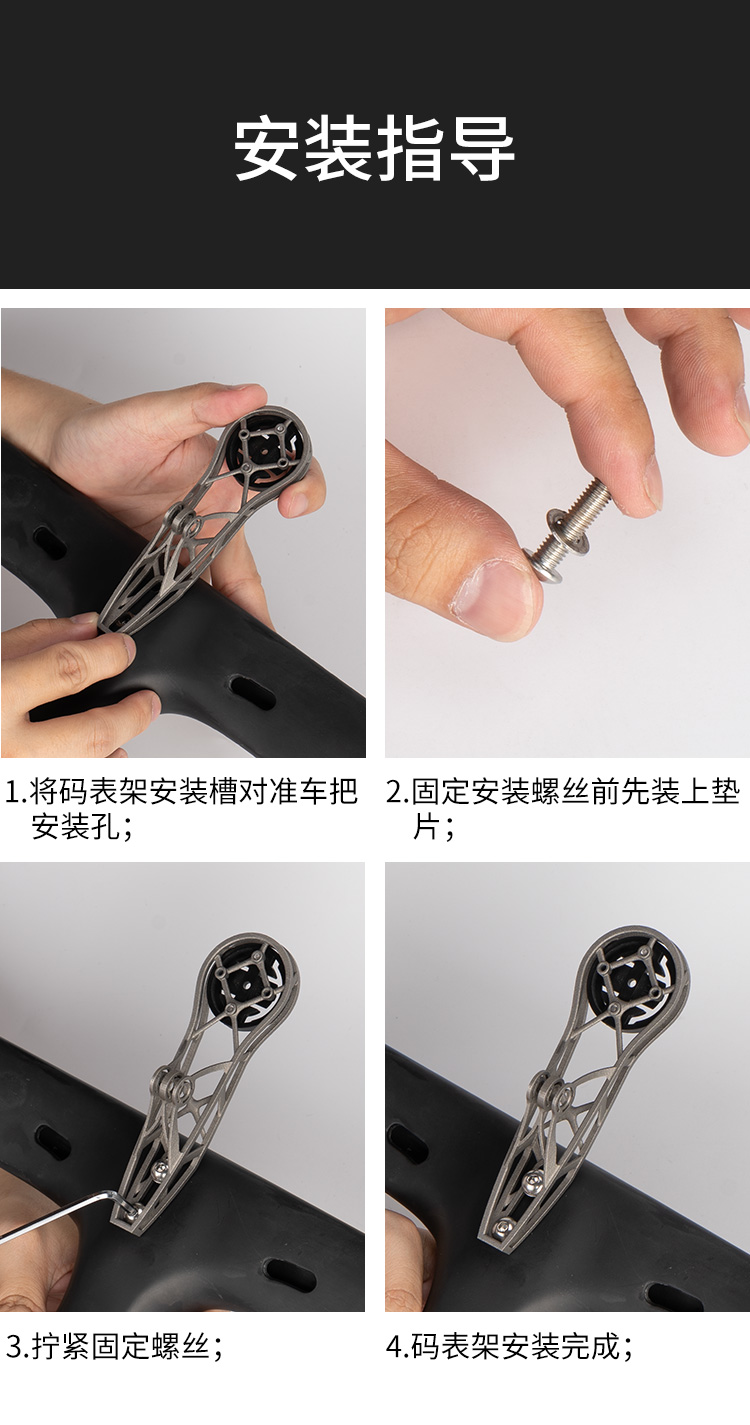 安装指导

1.将码表架安装槽对准车把安装孔；

2.固定安装螺丝前先装上垫片；

3.拧紧固定螺丝；

4.码表架安装完成；